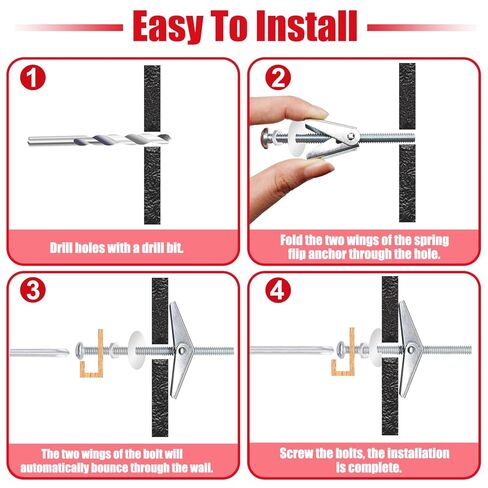 Easy To Install

1

Drill holes with a drill bit.

2

Fold the two wings of the spring flip anchor through the hole.

3

The two wings of the bolt will automatically bounce through the wall.

4

Screw the bolts, the installation is complete.