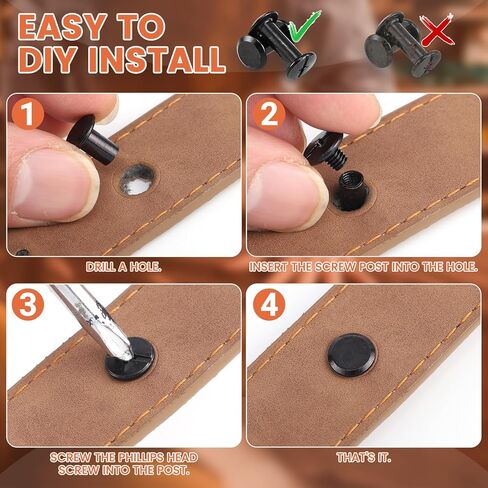 EASY TO DIY INSTALL

1

DRILL A HOLE.

2

INSERT THE SCREW POST INTO THE HOLE.

3

SCREW THE PHILLIPS HEAD SCREW INTO THE POST.

4

THAT'S IT.