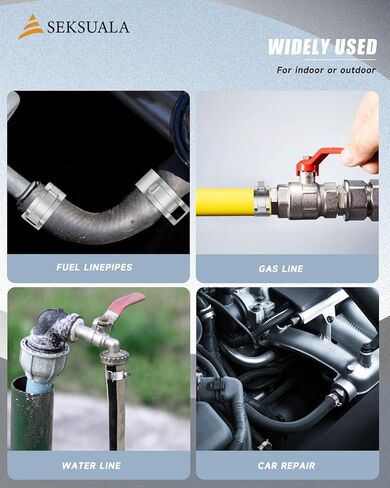 SEKSUALA

WIDELY USED

For indoor or outdoor

FUEL LINEPIPES

GAS LINE

WATER LINE

CAR REPAIR