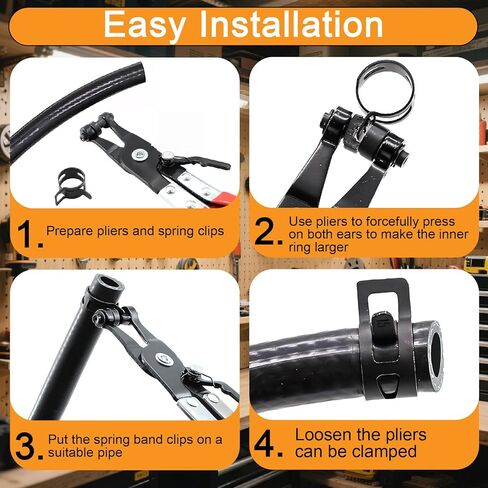 Easy Installation

1. Prepare pliers and spring clips

2. Use pliers to forcefully press on both ears to make the inner ring larger

3. Put the spring band clips on a suitable pipe

4. Loosen the pliers can be clamped