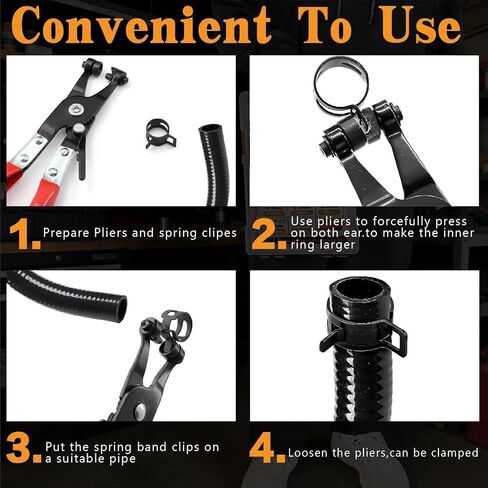 Convenient To Use

1. Prepare Pliers and spring clipes

2. Use pliers to forcefully press on both ear.to make the inner ring larger

3. Put the spring band clips on a suitable pipe

4. Loosen the pliers,can be clamped