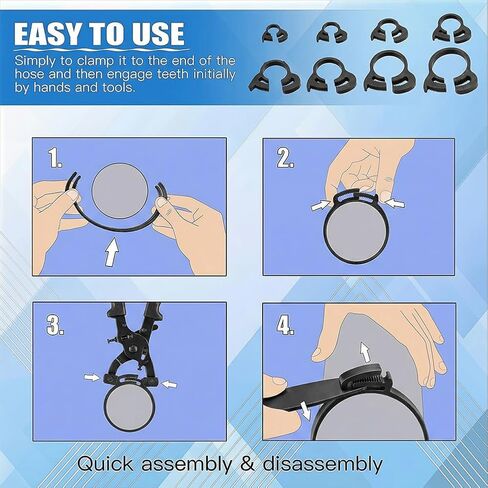 EASY TO USE

Simply to clamp it to the end of the hose and then engage teeth initially by hands and tools.

1.

2.

3.

4.

Quick assembly & disassembly