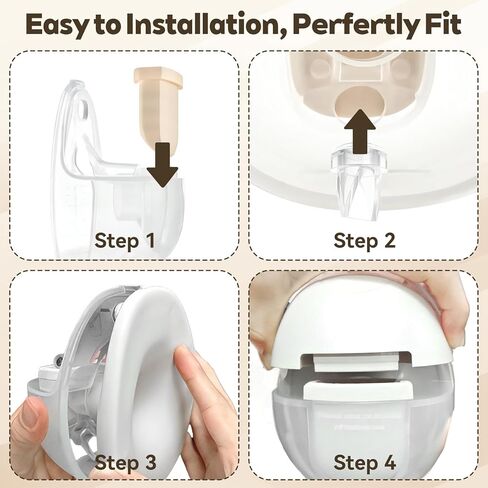 Easy to Installation, Perfertly Fit

Step 1

Step 2

Step 3

Step 4