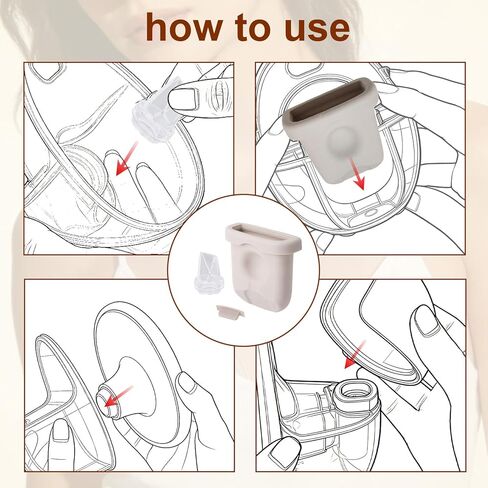 how to use