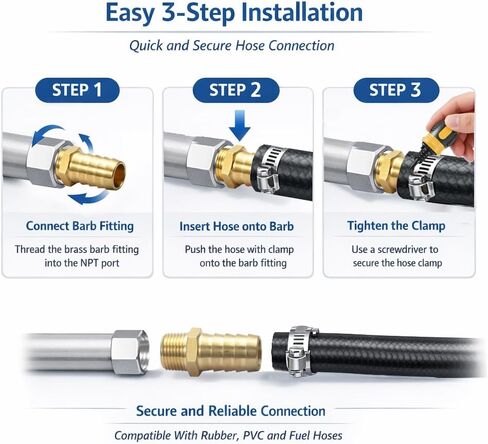 Easy 3-Step Installation

Quick and Secure Hose Connection

STEP 1

Connect Barb Fitting

Thread the brass barb fitting into the NPT port

STEP 2

Insert Hose onto Barb

Push the hose with clamp onto the barb fitting

STEP 3

Tighten the Clamp

Use a screwdriver to secure the hose clamp

Secure and Reliable Connection

Compatible With Rubber, PVC and Fuel Hoses