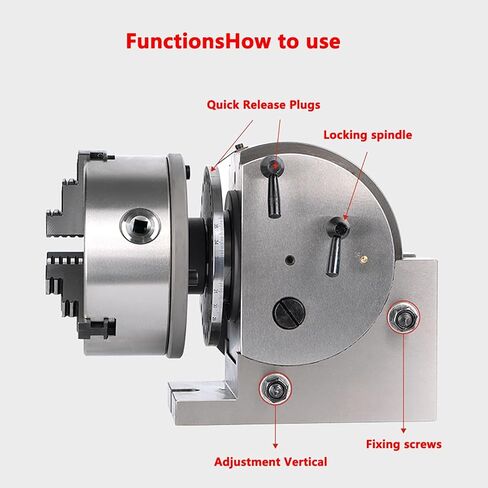 FunctionsHow to use

Quick Release Plugs

Locking spindle

Fixing screws

Adjustment Vertical