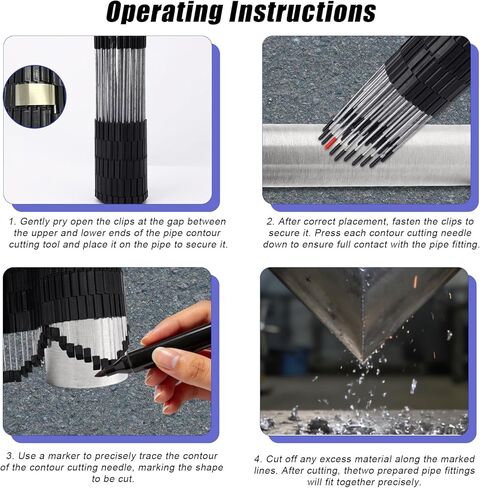 Operating Instructions

1. Gently pry open the clips at the gap between the upper and lower ends of the pipe contour cutting tool and place it on the pipe to secure it.

2. After correct placement, fasten the clips to secure it. Press each contour cutting needle down to ensure full contact with the pipe fitting.

3. Use a marker to precisely trace the contour of the contour cutting needle, marking the shape to be cut.

4. Cut off any excess material along the marked lines. After cutting, thetwo prepared pipe fittings will fit together precisely.