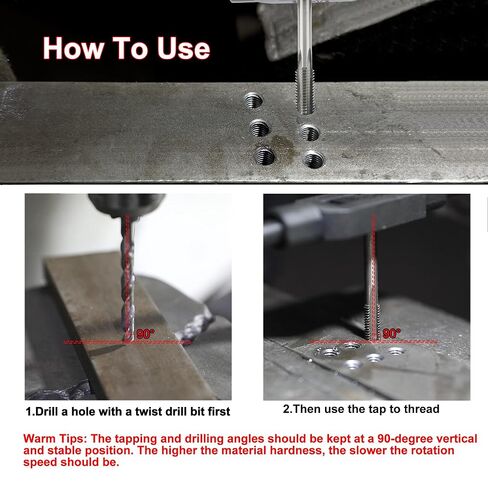 How To Use

90°

90°

1.Drill a hole with a twist drill bit first

2.Then use the tap to thread

Warm Tips: The tapping and drilling angles should be kept at a 90-degree vertical and stable position. The higher the material hardness, the slower the rotation speed should be.