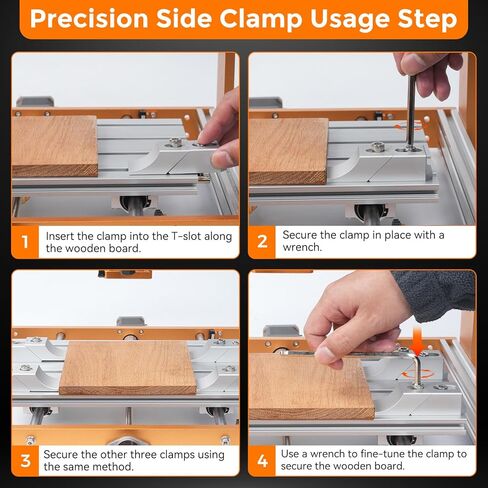 Precision Side Clamp Usage Step

1 Insert the clamp into the T-slot along the wooden board.

2 Secure the clamp in place with a wrench.

3 Secure the other three clamps using the same method.

4 Use a wrench to fine-tune the clamp to secure the wooden board.