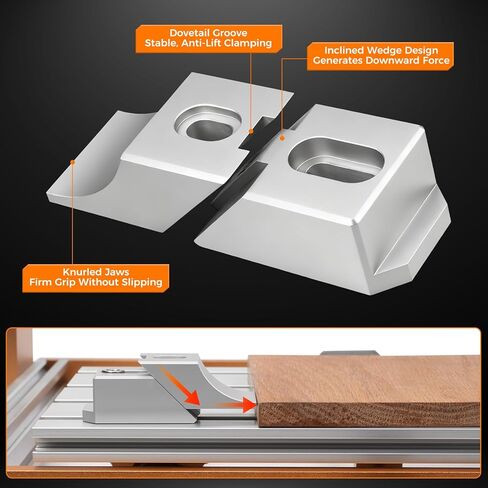 Dovetail Groove
Stable, Anti-Lift Clamping

Inclined Wedge Design
Generates Downward Force

Knurled Jaws
Firm Grip Without Slipping