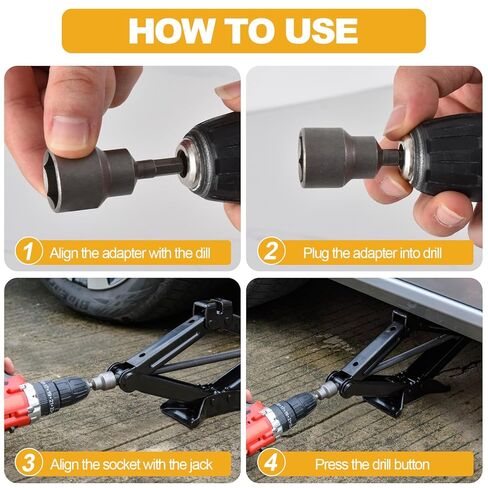 HOW TO USE

1 Align the adapter with the dill

2 Plug the adapter into drill

3 Align the socket with the jack

4 Press the drill button