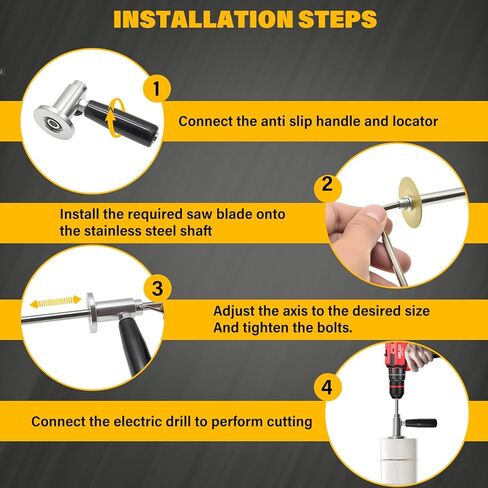 INSTALLATION STEPS

1

Connect the anti slip handle and locator

2

Install the required saw blade onto the stainless steel shaft

3

Adjust the axis to the desired size And tighten the bolts.

4

Connect the electric drill to perform cutting