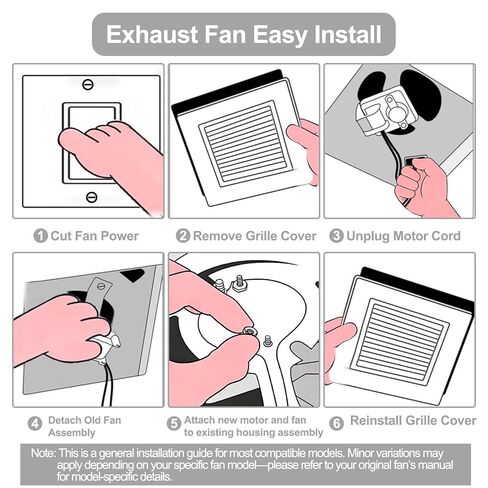 Exhaust Fan Easy Install

1 Cut Fan Power

2 Remove Grille Cover

3 Unplug Motor Cord

4 Detach Old Fan Assembly

5 Attach new motor and fan to existing housing assembly

6 Reinstall Grille Cover

Note: This is a general installation guide for most compatible models. Minor variations may apply depending on your specific fan model—please refer to your original fan's manual for model-specific details.