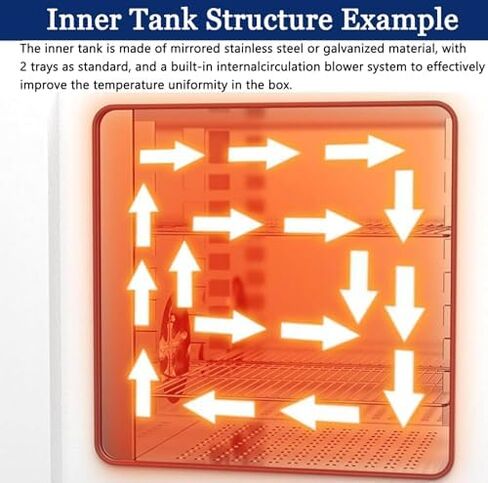 Inner Tank Structure Example

The inner tank is made of mirrored stainless steel or galvanized material, with 2 trays as standard, and a built-in internalcirculation blower system to effectively improve the temperature uniformity in the box.