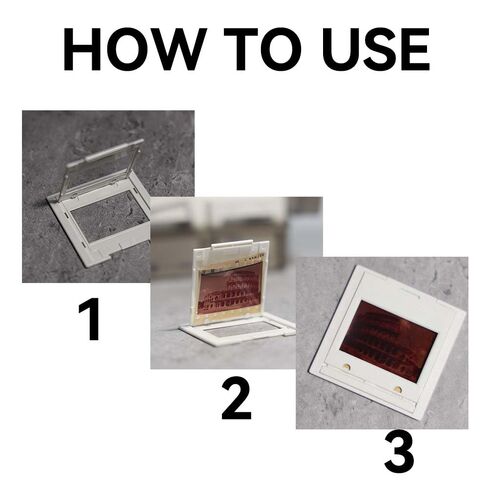 HOW TO USE

1

2

3