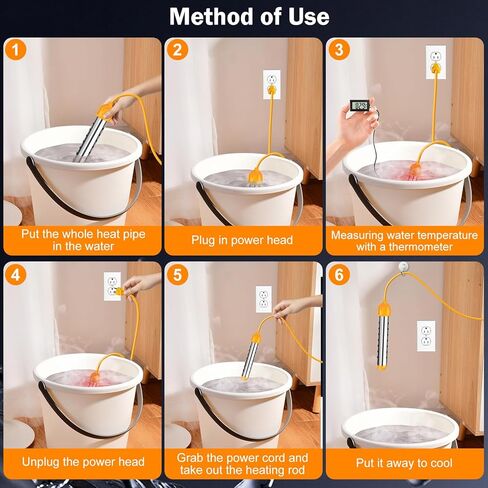 Method of Use

1

Put the whole heat pipe in the water

2

Plug in power head

3

Measuring water temperature with a thermometer

4

Unplug the power head

5

Grab the power cord and take out the heating rod

6

Put it away to cool