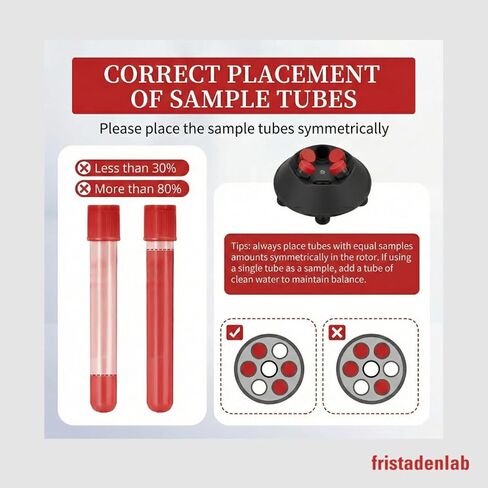 CORRECT PLACEMENT OF SAMPLE TUBES

Please place the sample tubes symmetrically

Less than 30%

More than 80%

Tips: always place tubes with equal samples amounts symmetrically in the rotor. If using a single tube as a sample, add a tube of clean water to maintain balance.

fristadenlab