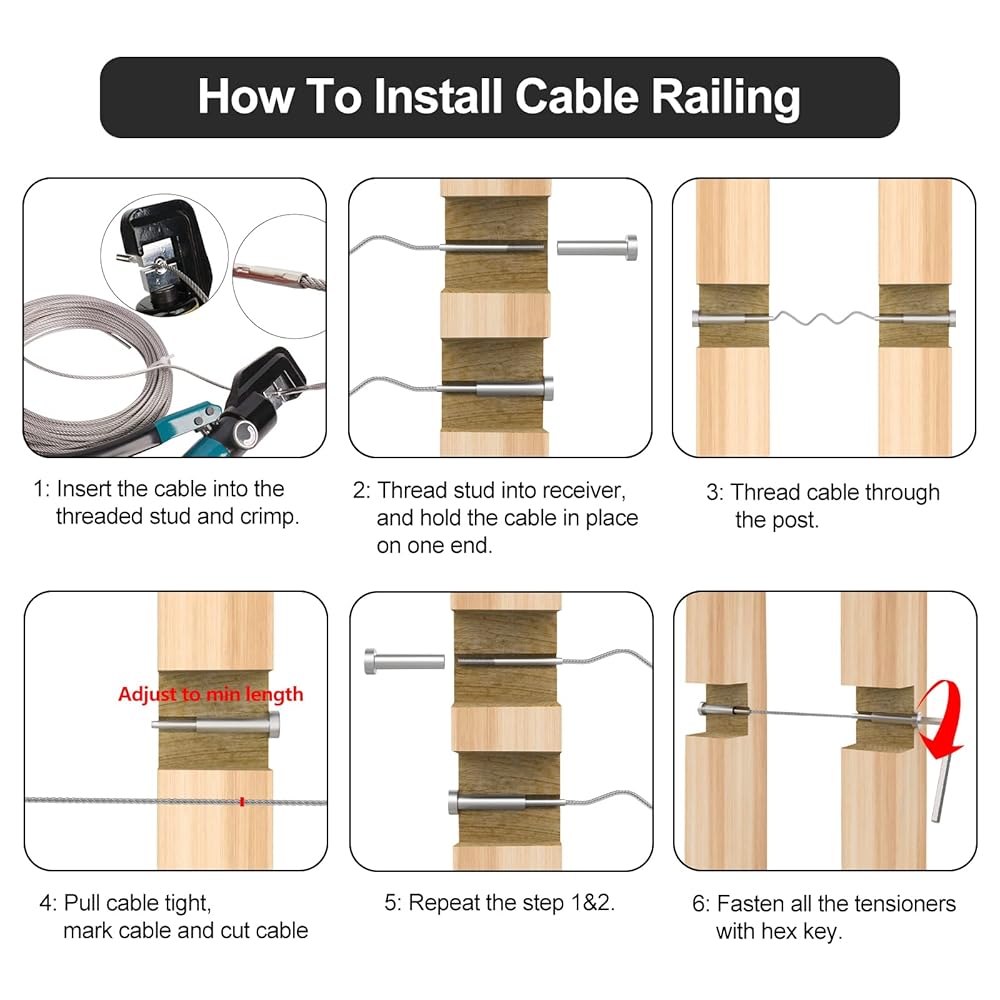 How To Install Cable Railing

1: Insert the cable into the threaded stud and crimp.

2: Thread stud into receiver, and hold the cable in place on one end.

3: Thread cable through the post.

Adjust to min length

4: Pull cable tight, mark cable and cut cable

5: Repeat the step 1&2.

6: Fasten all the tensioners with hex key.