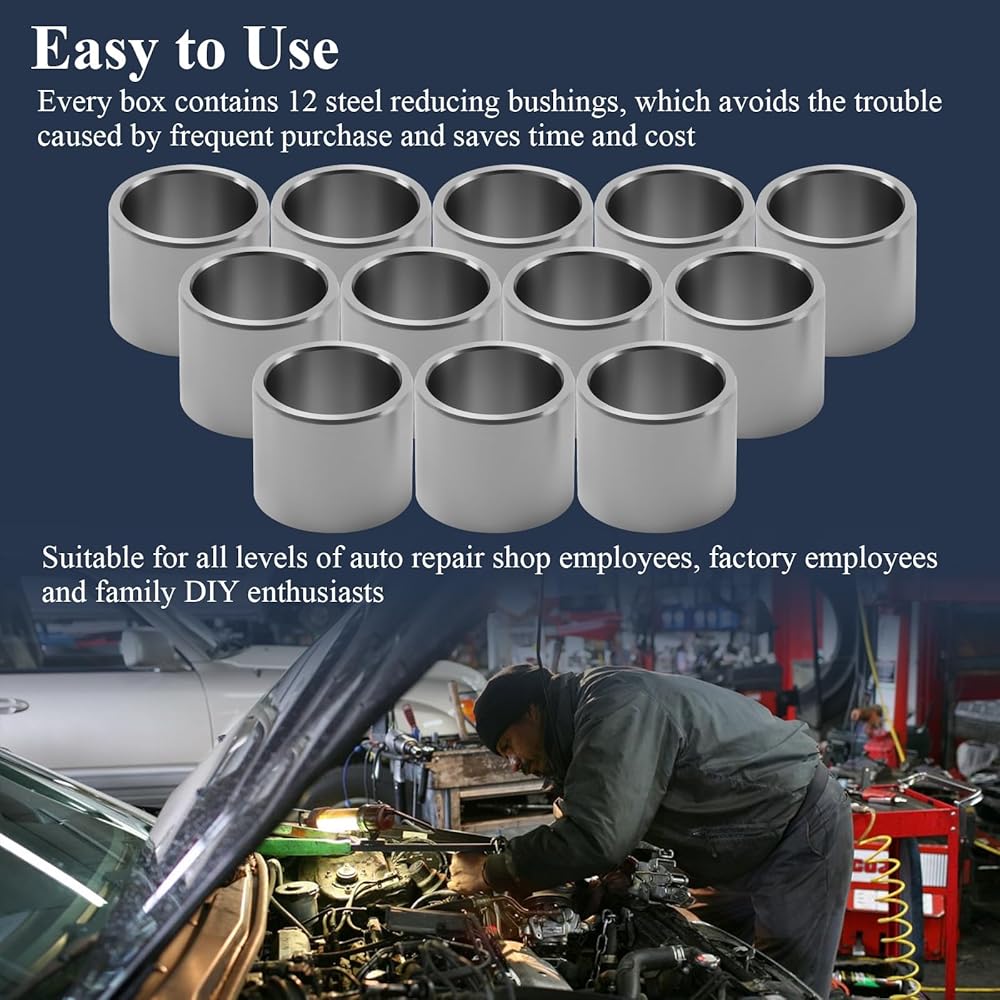 Easy to Use

Every box contains 12 steel reducing bushings, which avoids the trouble caused by frequent purchase and saves time and cost

Suitable for all levels of auto repair shop employees, factory employees and family DIY enthusiasts