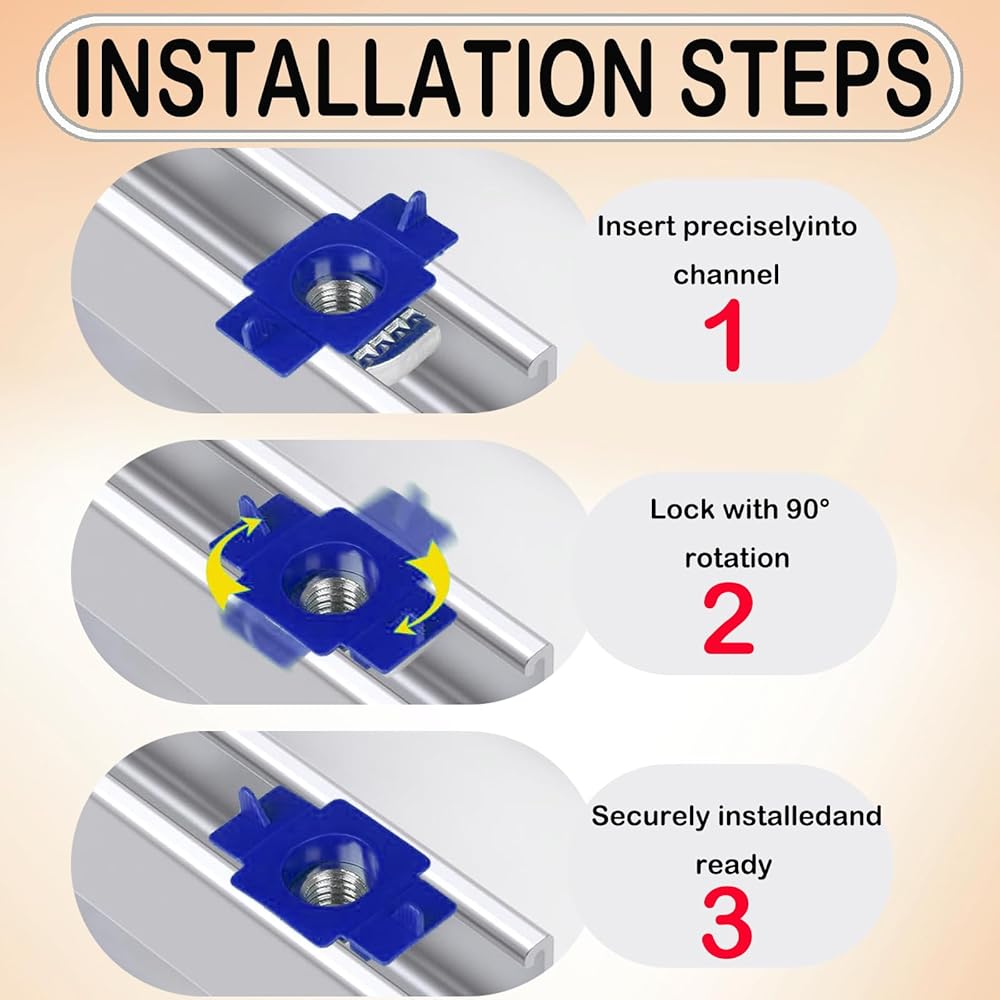 INSTALLATION STEPS

Insert preciselyinto channel
1

Lock with 90° rotation
2

Securely installedand ready
3