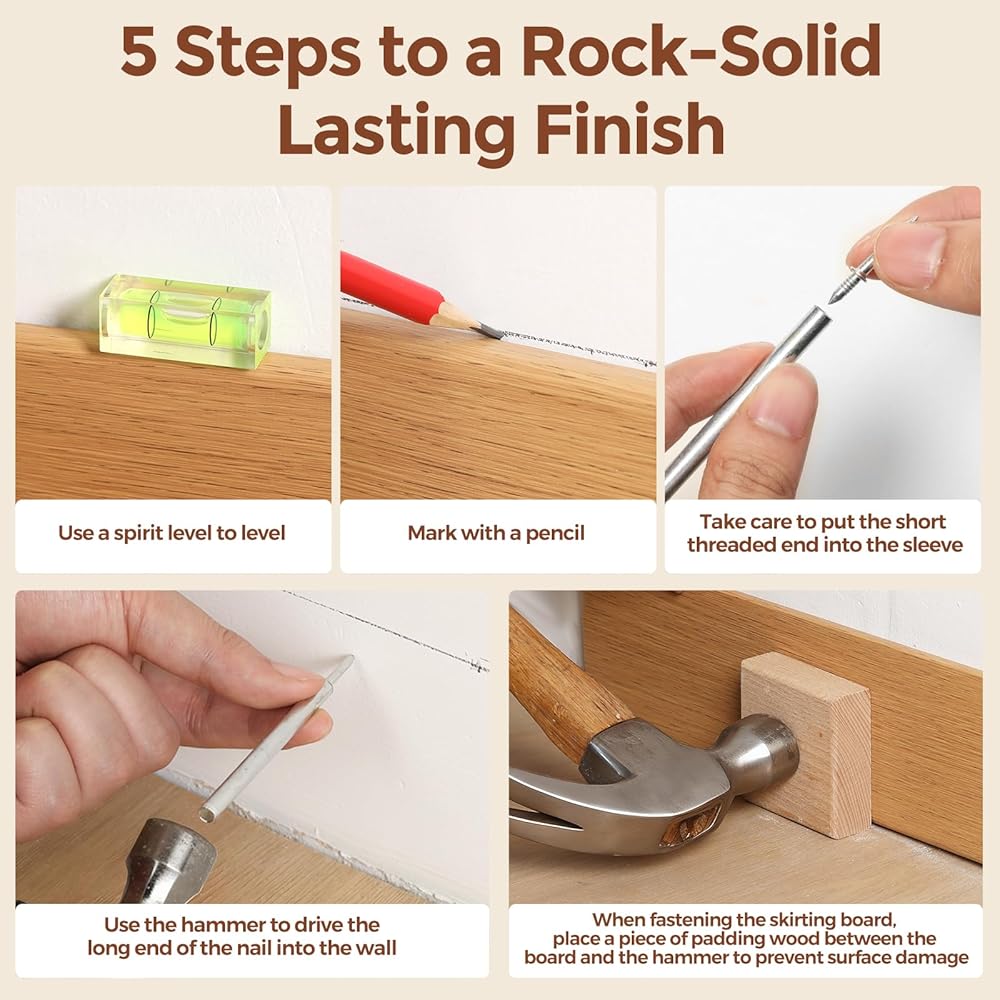 5 Steps to a Rock-Solid Lasting Finish

Use a spirit level to level

Mark with a pencil

Take care to put the short threaded end into the sleeve

Use the hammer to drive the long end of the nail into the wall

When fastening the skirting board, place a piece of padding wood between the board and the hammer to prevent surface damage