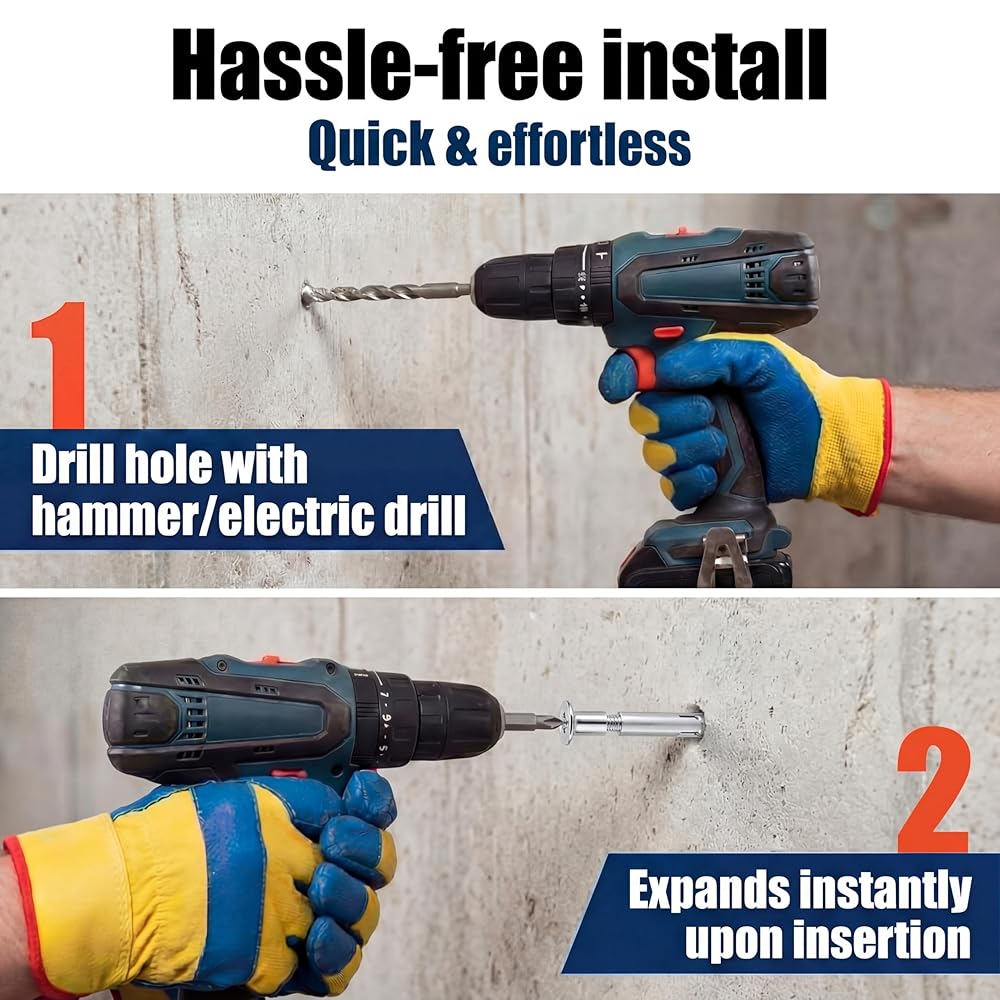 Hassle-free install
Quick & effortless

1

Drill hole with hammer/electric drill

2

Expands instantly upon insertion