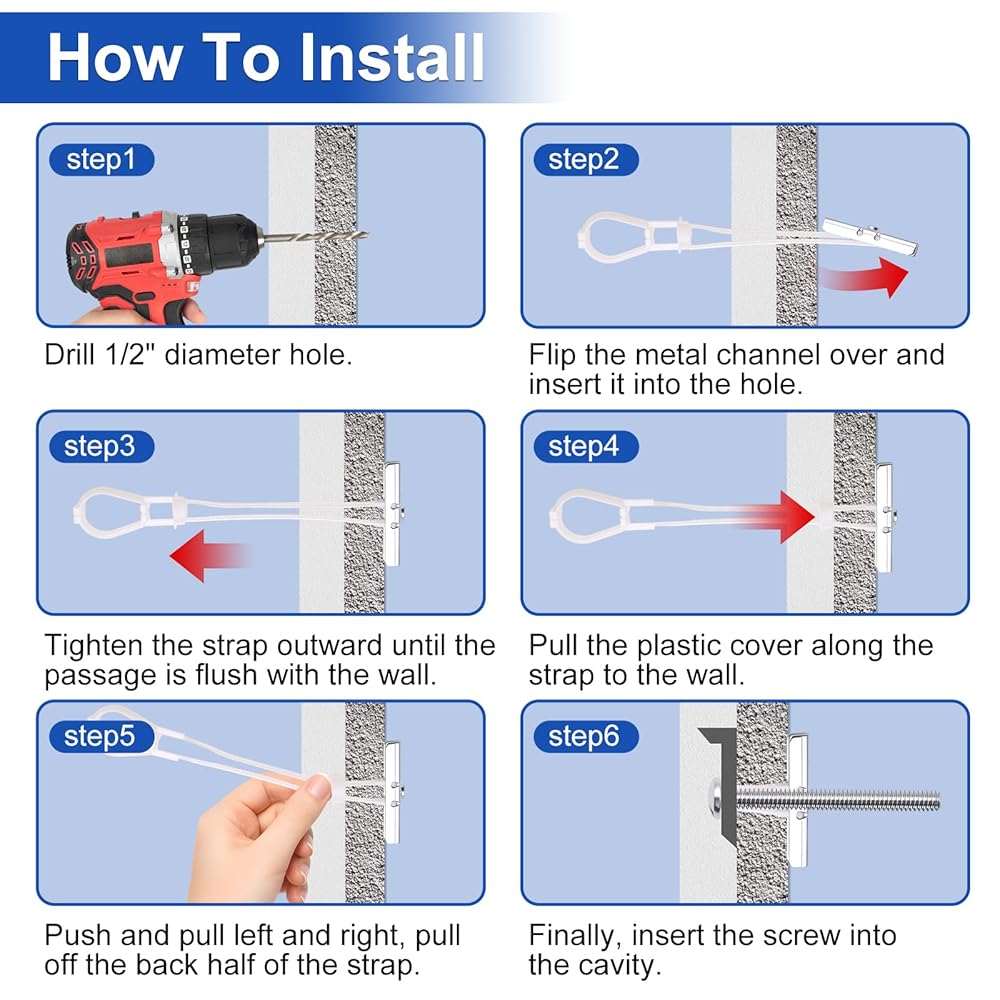 How To Install

step1

Drill 1/2" diameter hole.

step2

Flip the metal channel over and insert it into the hole.

step3

Tighten the strap outward until the passage is flush with the wall.

step4

Pull the plastic cover along the strap to the wall.

step5

Push and pull left and right, pull off the back half of the strap.

step6

Finally, insert the screw into the cavity.