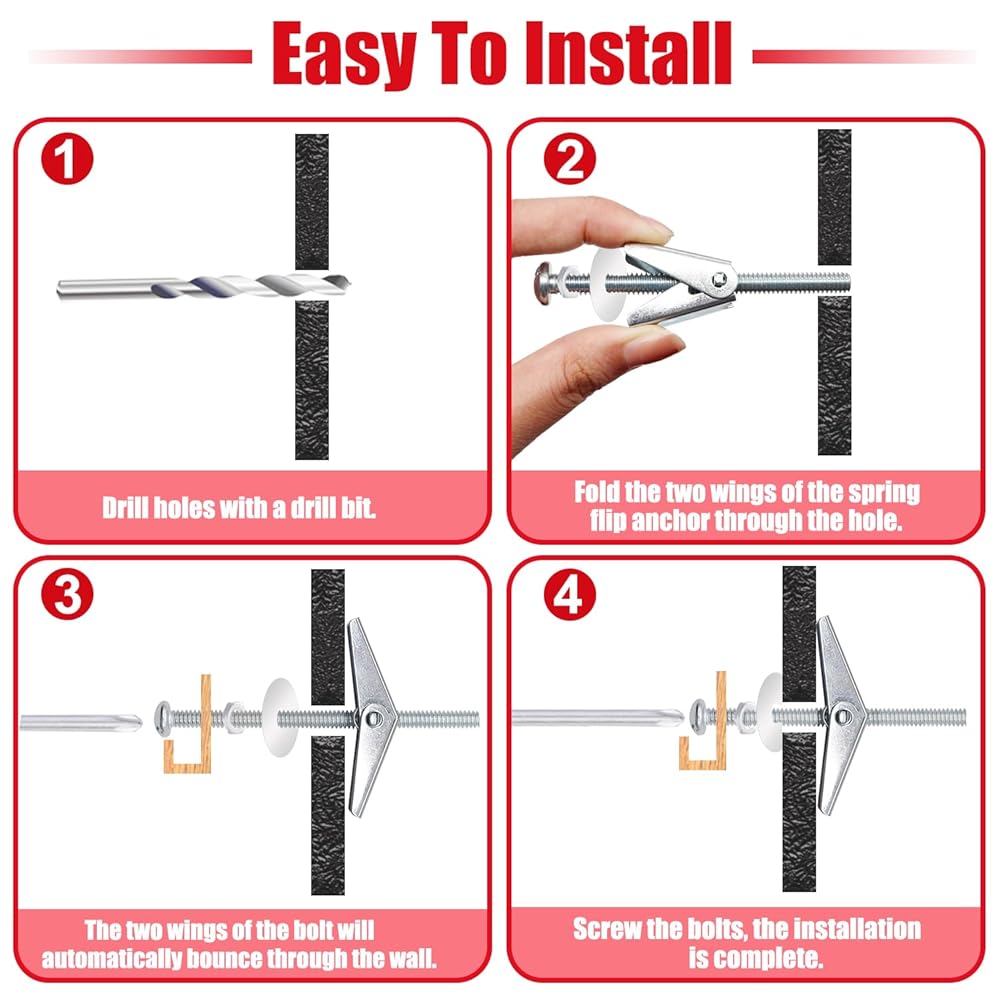 Easy To Install

1

Drill holes with a drill bit.

2

Fold the two wings of the spring flip anchor through the hole.

3

The two wings of the bolt will automatically bounce through the wall.

4

Screw the bolts, the installation is complete.