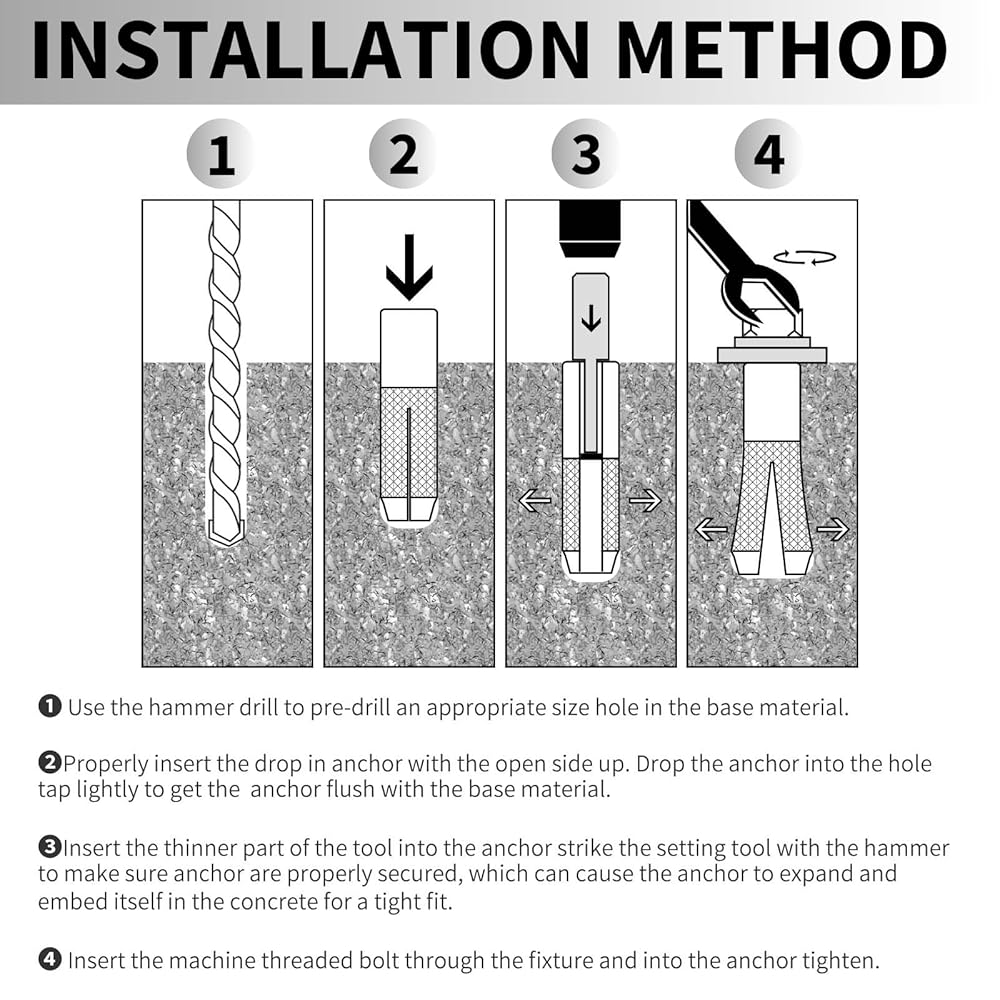 INSTALLATION METHOD

1

2

3

4

❶ Use the hammer drill to pre-drill an appropriate size hole in the base material.

❷Properly insert the drop in anchor with the open side up. Drop the anchor into the hole tap lightly to get the  anchor flush with the base material.

❸Insert the thinner part of the tool into the anchor strike the setting tool with the hammer to make sure anchor are properly secured, which can cause the anchor to expand and embed itself in the concrete for a tight fit.

❹ Insert the machine threaded bolt through the fixture and into the anchor tighten.