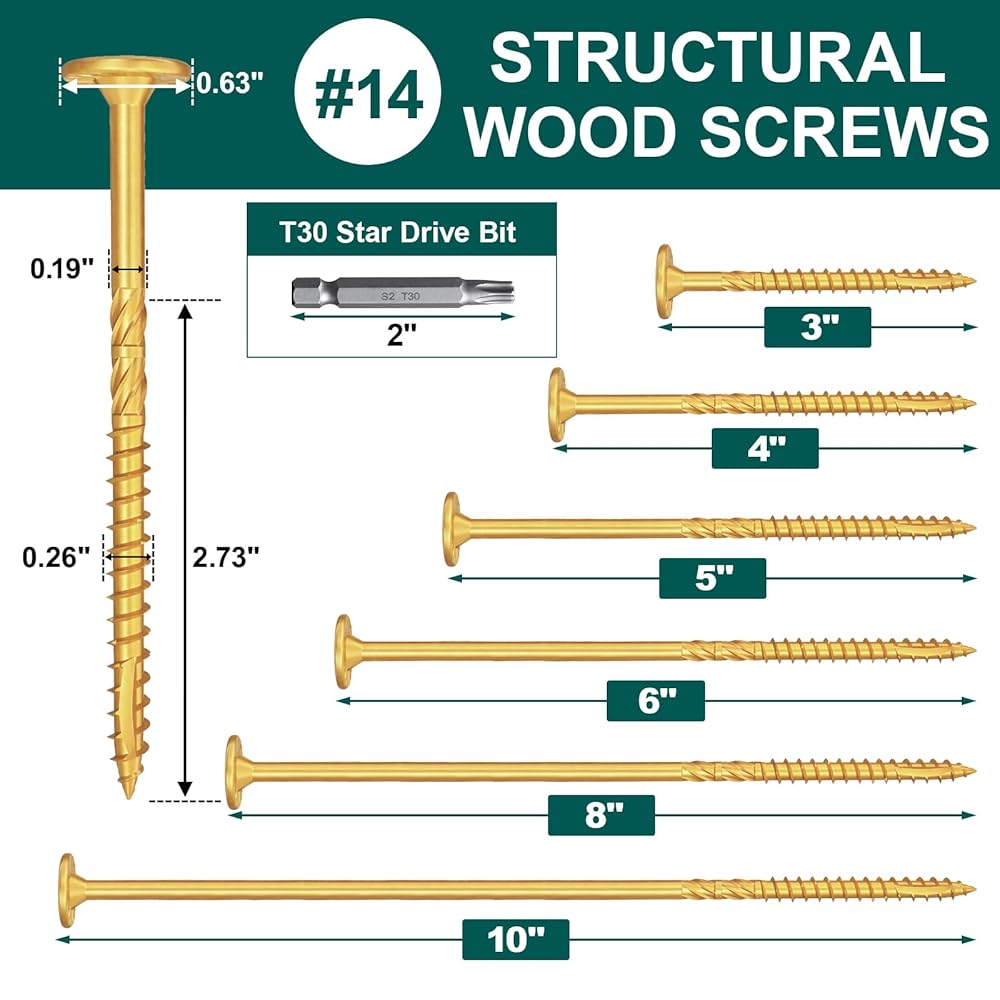 #14 STRUCTURAL WOOD SCREWS

0.63"

0.19"

0.26"

2.73"

T30 Star Drive Bit

S2 T30

2"

3"

4"

5"

6"

8"

10"