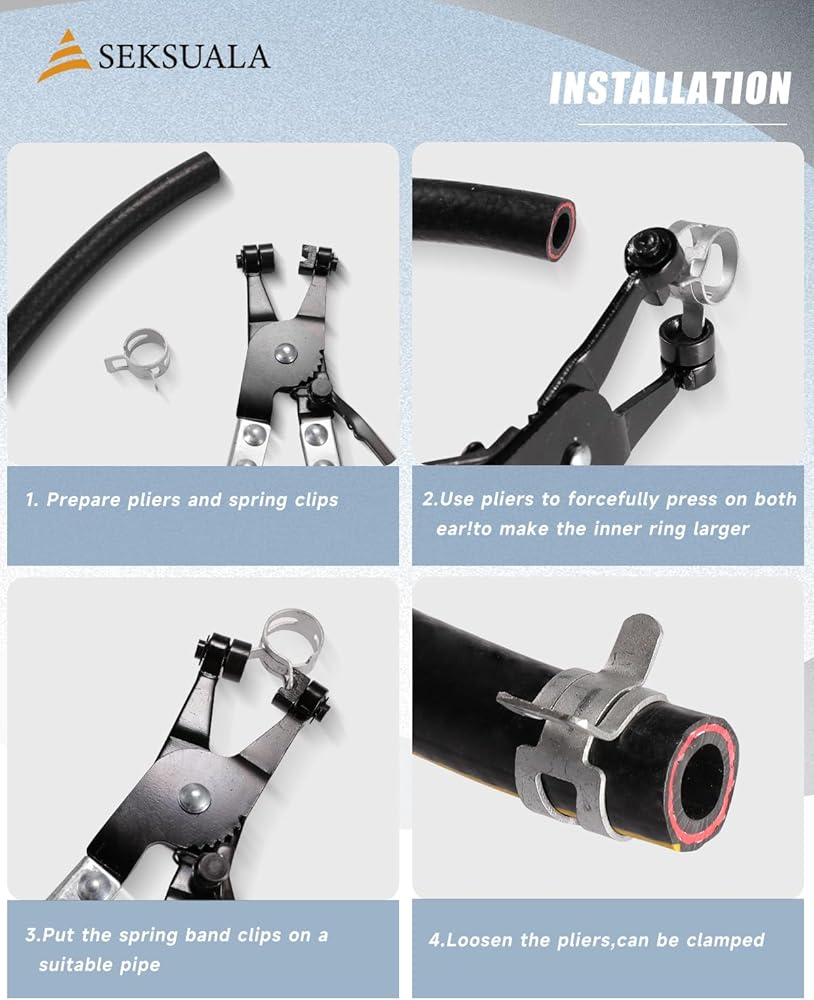 SEKSUALA

INSTALLATION

1. Prepare pliers and spring clips

2.Use pliers to forcefully press on both ear!to make the inner ring larger

3.Put the spring band clips on a suitable pipe

4.Loosen the pliers,can be clamped