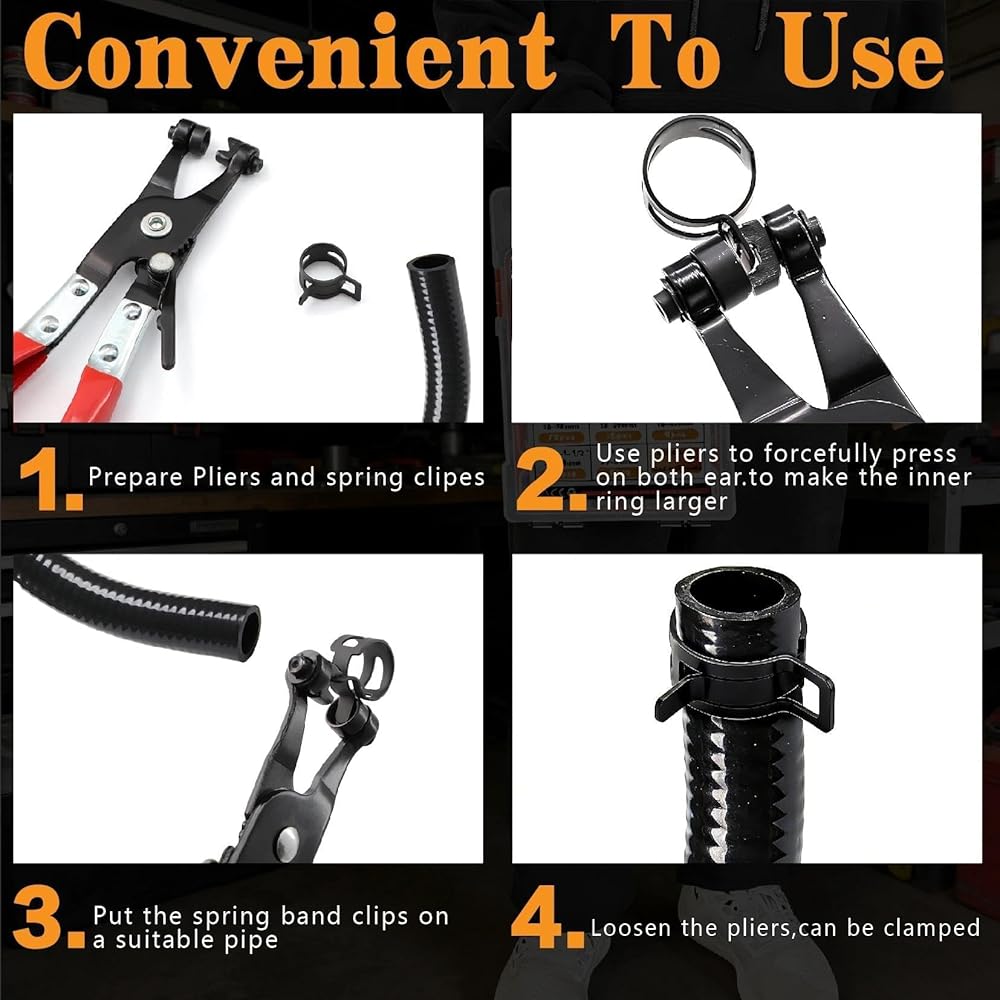 Convenient To Use

1. Prepare Pliers and spring clipes

2. Use pliers to forcefully press on both ear.to make the inner ring larger

3. Put the spring band clips on a suitable pipe

4. Loosen the pliers,can be clamped