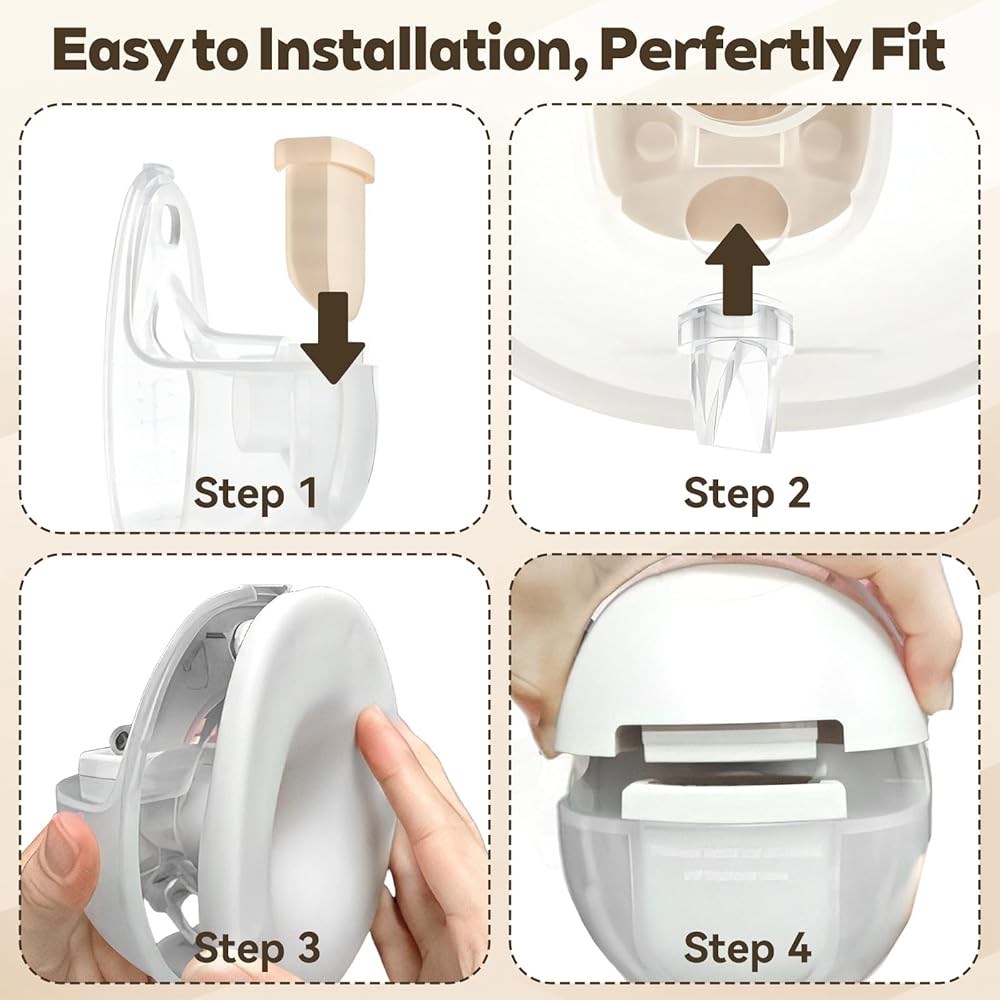 Easy to Installation, Perfertly Fit

Step 1

Step 2

Step 3

Step 4