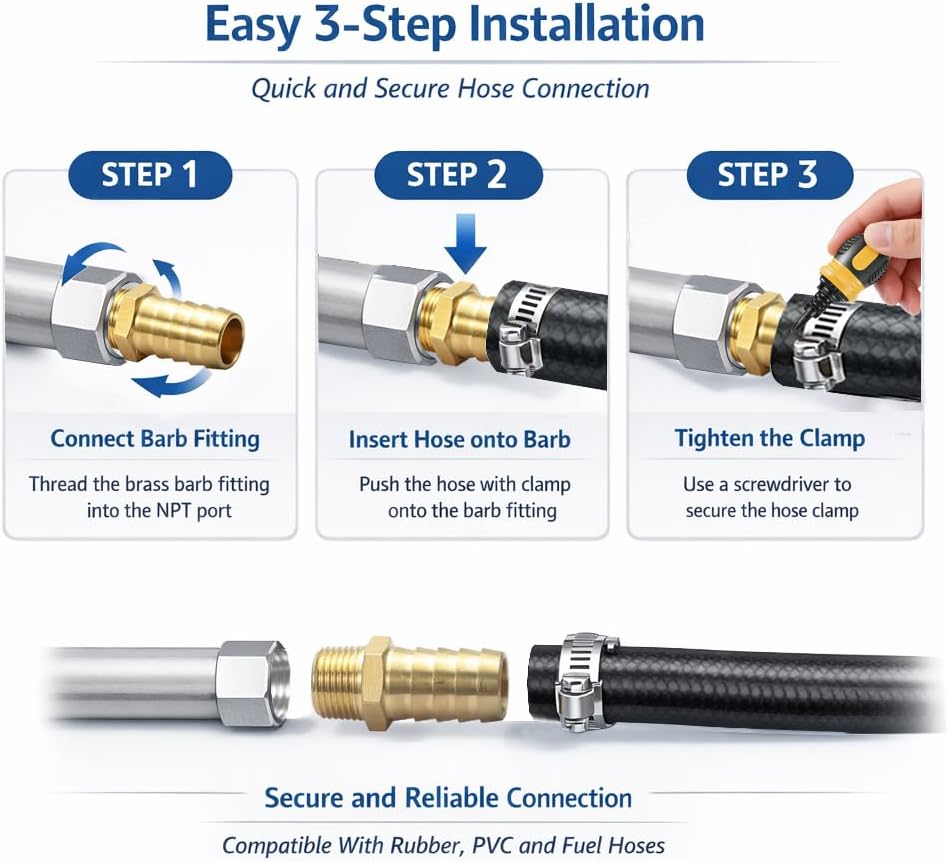 Easy 3-Step Installation

Quick and Secure Hose Connection

STEP 1

Connect Barb Fitting

Thread the brass barb fitting into the NPT port

STEP 2

Insert Hose onto Barb

Push the hose with clamp onto the barb fitting

STEP 3

Tighten the Clamp

Use a screwdriver to secure the hose clamp

Secure and Reliable Connection

Compatible With Rubber, PVC and Fuel Hoses