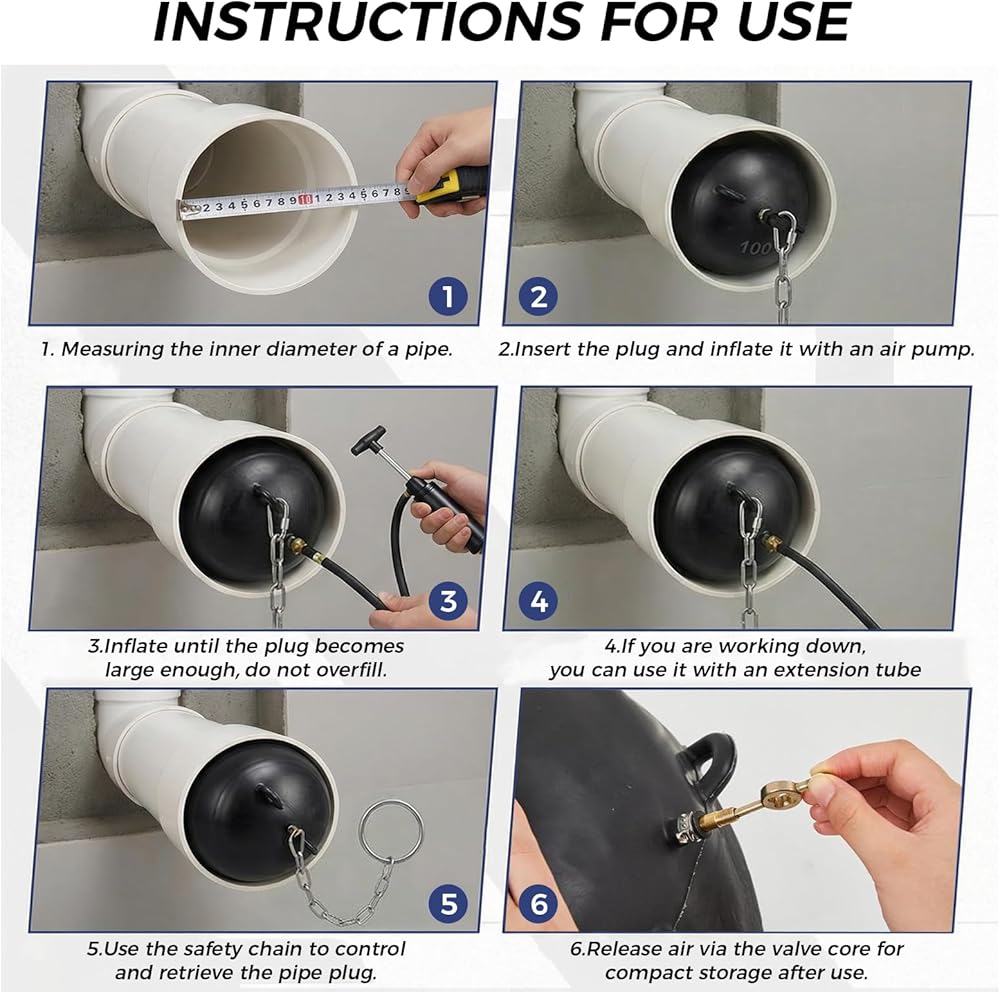 INSTRUCTIONS FOR USE

2 3 4 5 6 7 8 9 10 1 2 3 4 5 6 7 8

1

1. Measuring the inner diameter of a pipe.

100

2

2.Insert the plug and inflate it with an air pump.

3

3.Inflate until the plug becomes large enough, do not overfill.

4

4.If you are working down, you can use it with an extension tube

5

5.Use the safety chain to control and retrieve the pipe plug.

6

6.Release air via the valve core for compact storage after use.