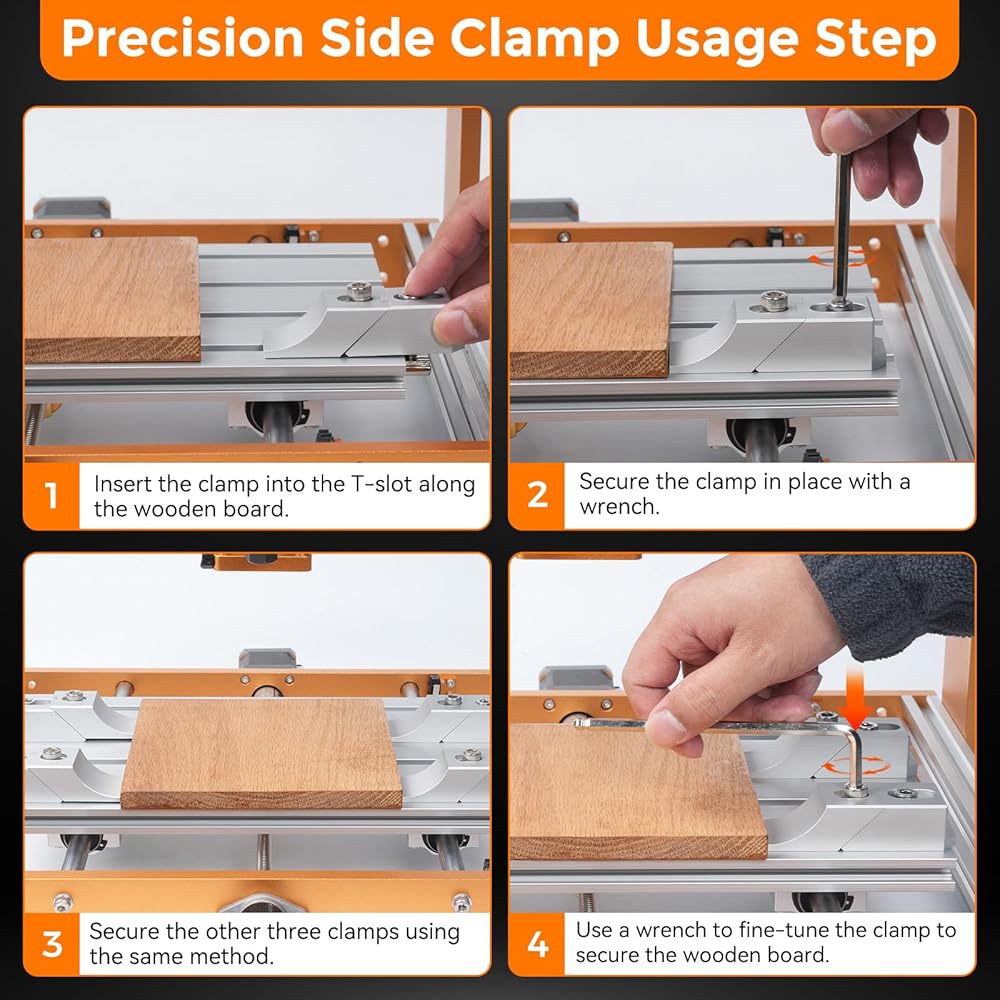 Precision Side Clamp Usage Step

1 Insert the clamp into the T-slot along the wooden board.

2 Secure the clamp in place with a wrench.

3 Secure the other three clamps using the same method.

4 Use a wrench to fine-tune the clamp to secure the wooden board.