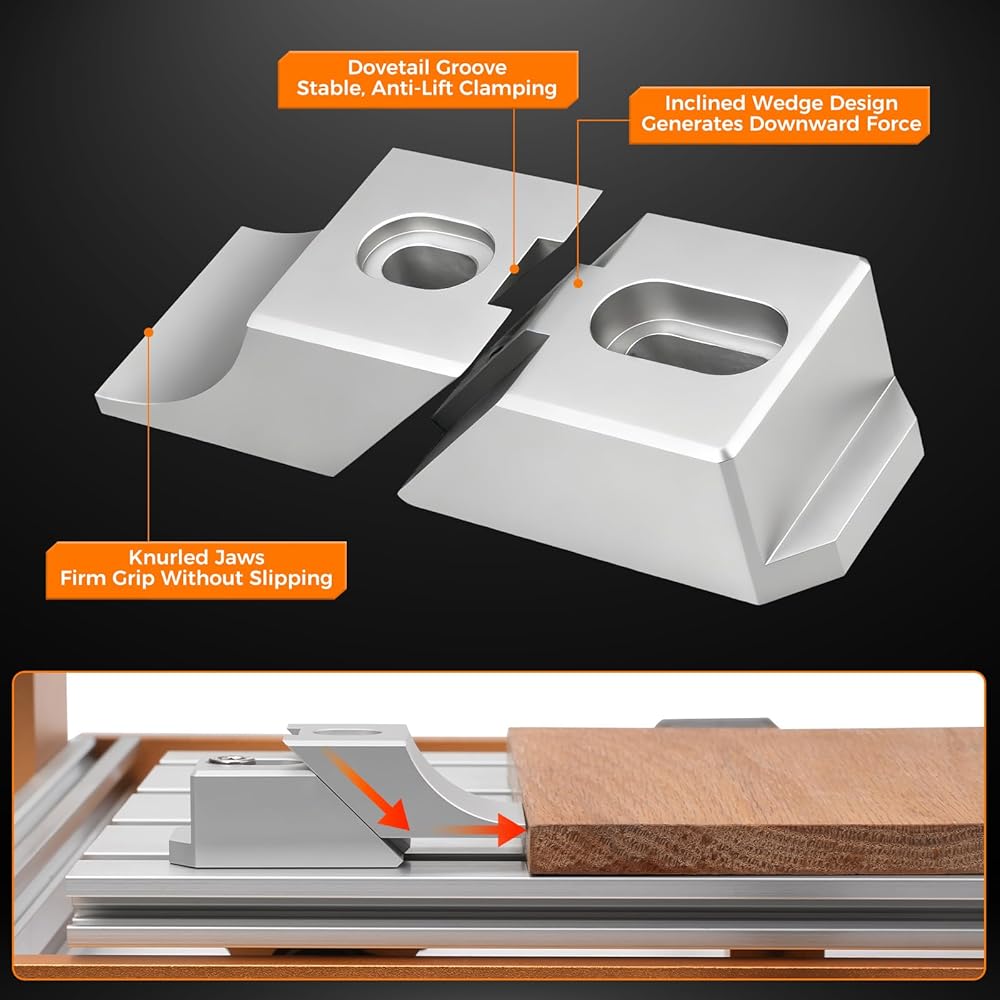 Dovetail Groove
Stable, Anti-Lift Clamping

Inclined Wedge Design
Generates Downward Force

Knurled Jaws
Firm Grip Without Slipping