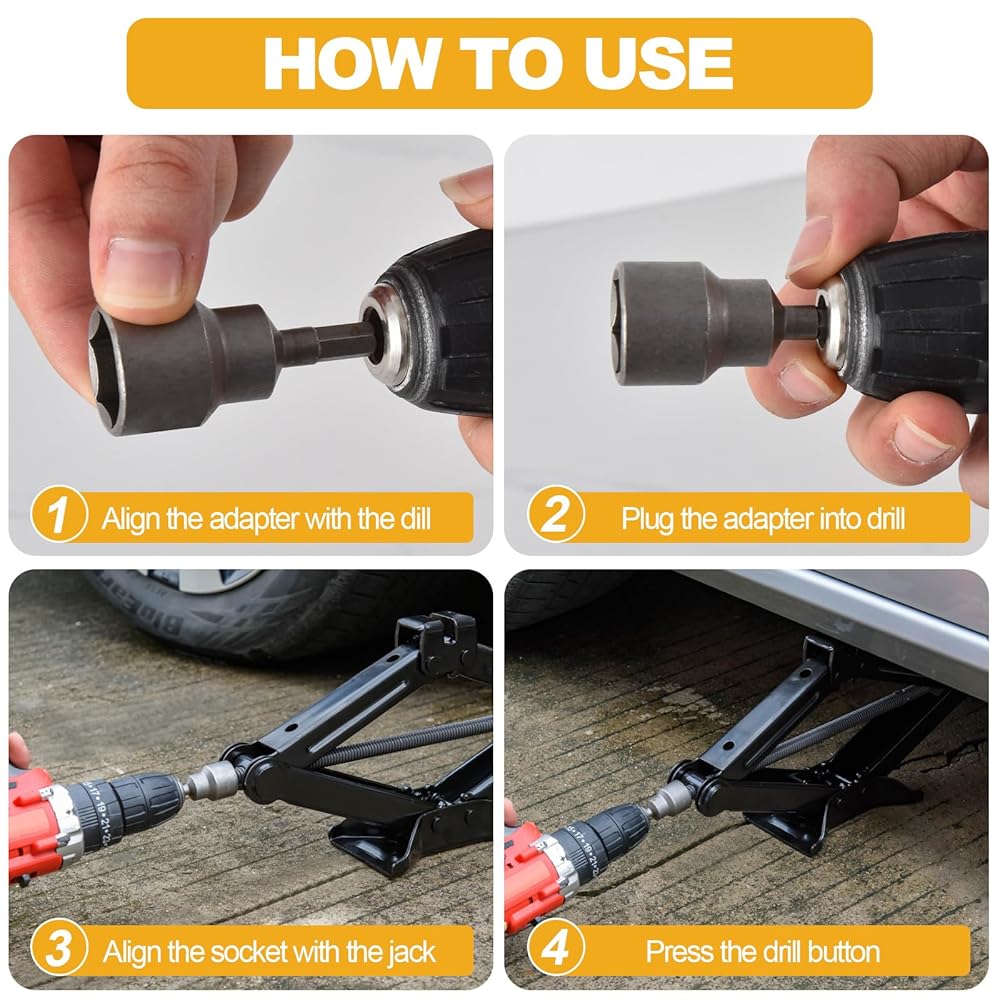 HOW TO USE

1 Align the adapter with the dill

2 Plug the adapter into drill

3 Align the socket with the jack

4 Press the drill button