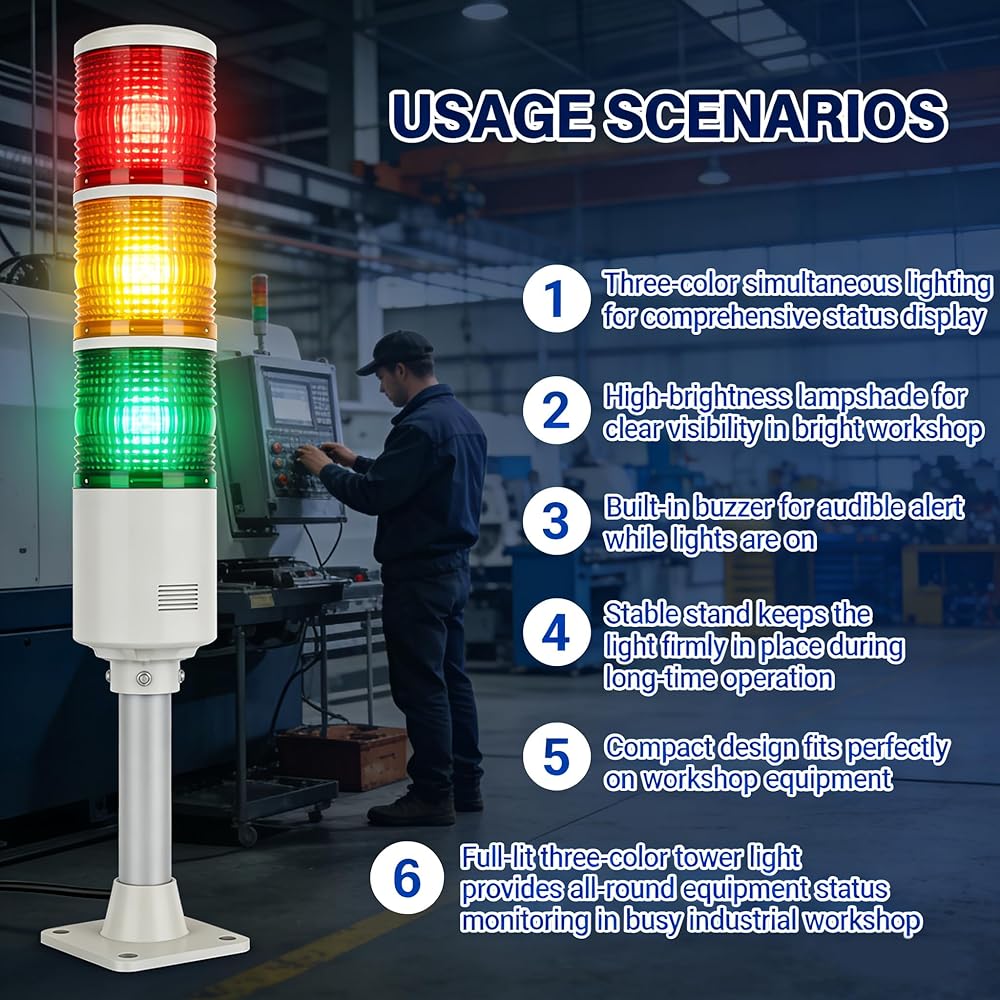 USAGE SCENARIOS

1
Three-color simultaneous lighting for comprehensive status display

2
High-brightness lampshade for clear visibility in bright workshop

3
Built-in buzzer for audible alert while lights are on

4
Stable stand keeps the light firmly in place during long-time operation

5
Compact design fits perfectly on workshop equipment

6
Full-lit three-color tower light provides all-round equipment status monitoring in busy industrial workshop