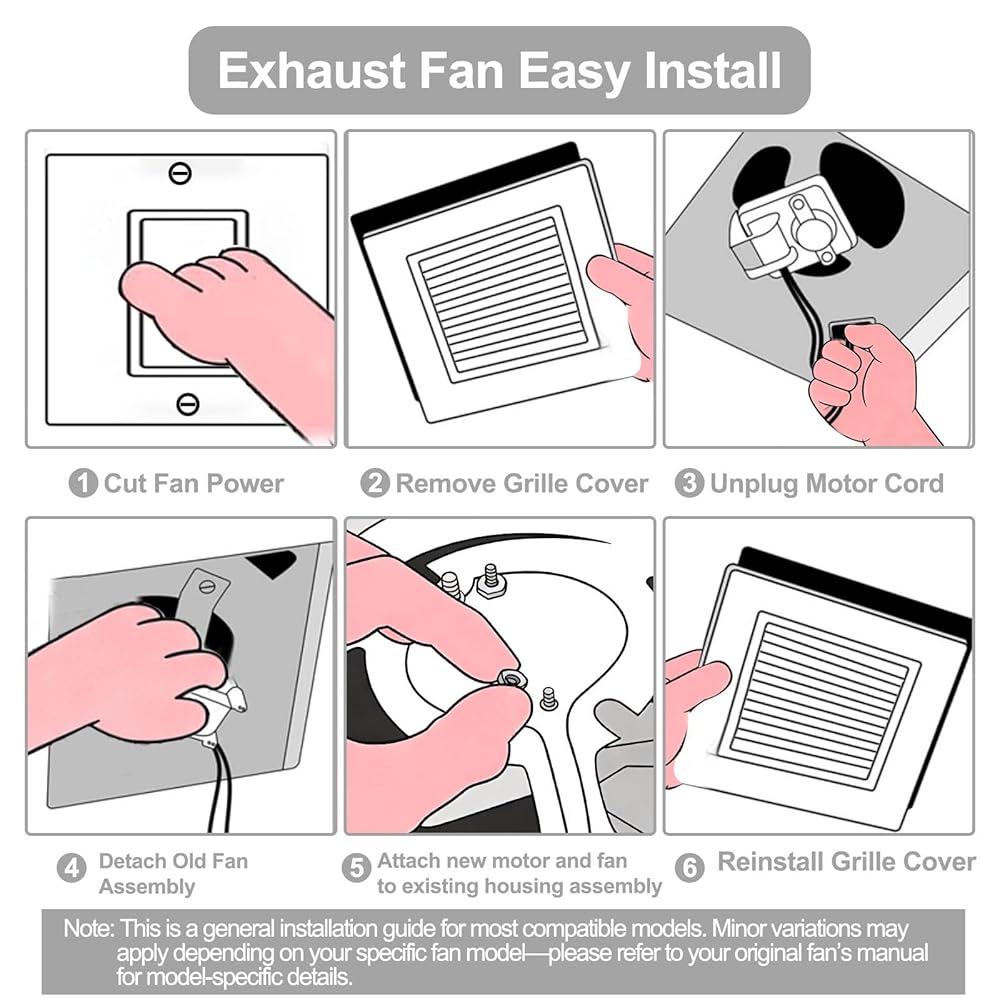 Exhaust Fan Easy Install

1 Cut Fan Power

2 Remove Grille Cover

3 Unplug Motor Cord

4 Detach Old Fan Assembly

5 Attach new motor and fan to existing housing assembly

6 Reinstall Grille Cover

Note: This is a general installation guide for most compatible models. Minor variations may apply depending on your specific fan model—please refer to your original fan's manual for model-specific details.