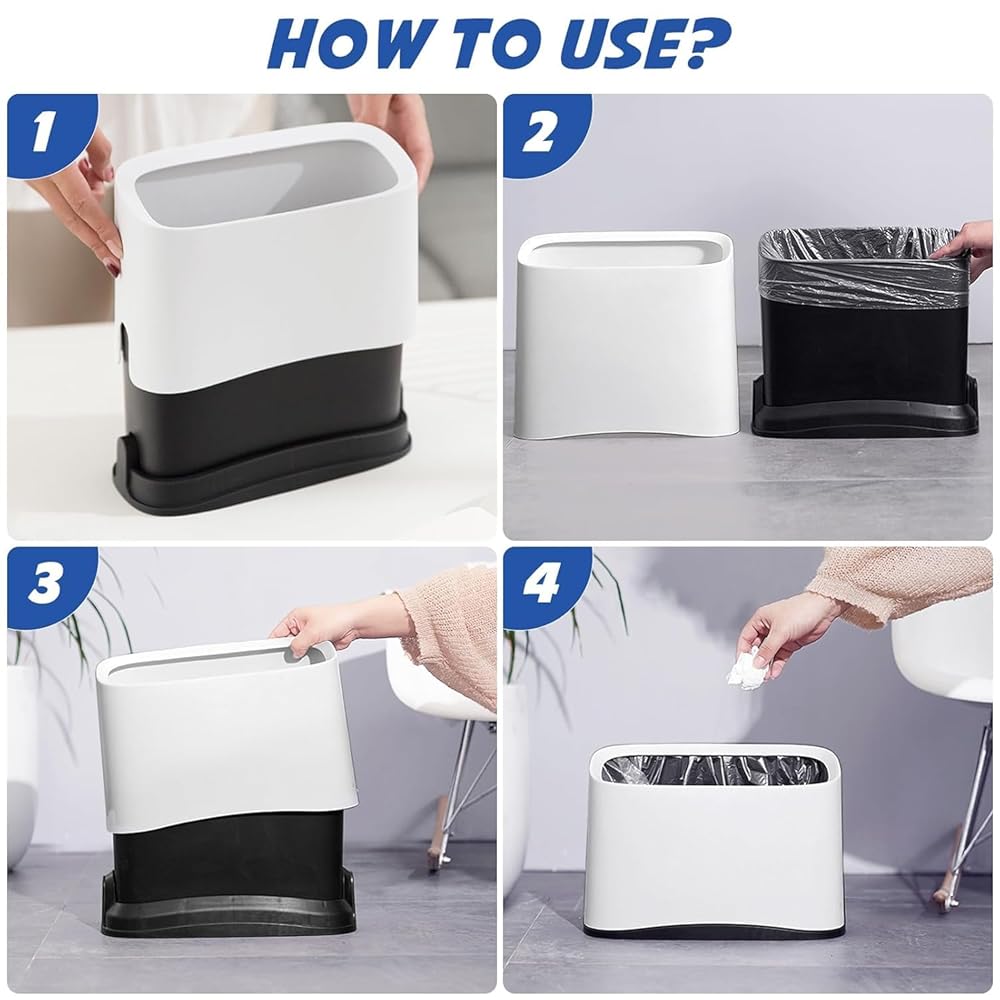 HOW TO USE?

1

2

3

4