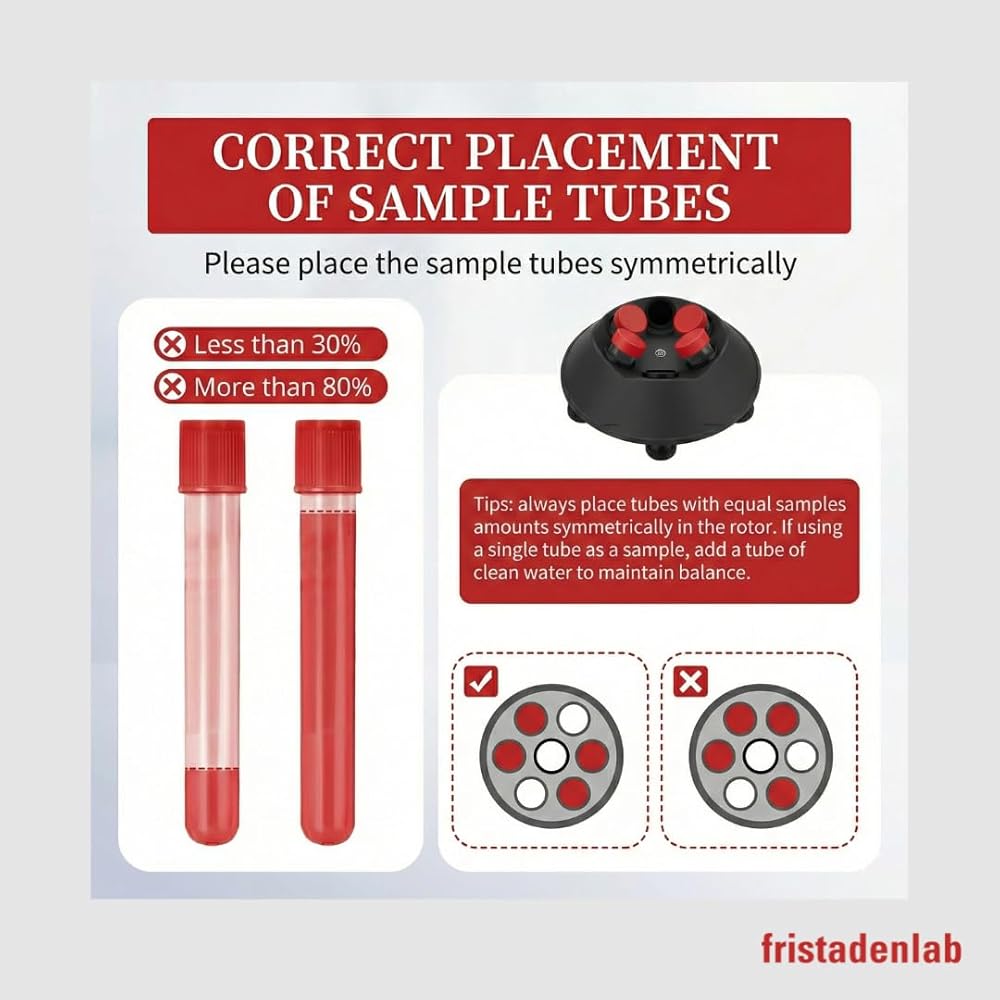 CORRECT PLACEMENT OF SAMPLE TUBES

Please place the sample tubes symmetrically

Less than 30%

More than 80%

Tips: always place tubes with equal samples amounts symmetrically in the rotor. If using a single tube as a sample, add a tube of clean water to maintain balance.

fristadenlab