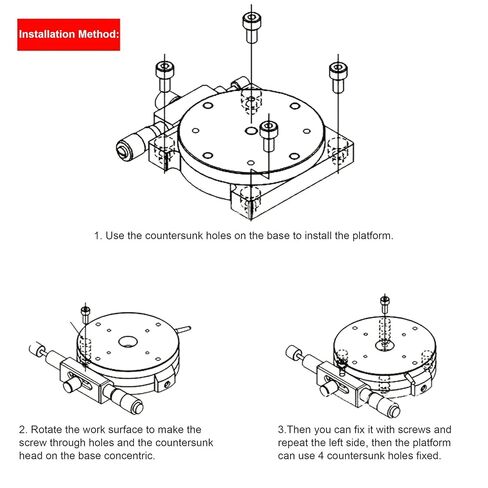 Installation Method:

1. Use the countersunk holes on the base to install the platform.

2. Rotate the work surface to make the screw through holes and the countersunk head on the base concentric.

3.Then you can fix it with screws and repeat the left side, then the platform can use 4 countersunk holes fixed.