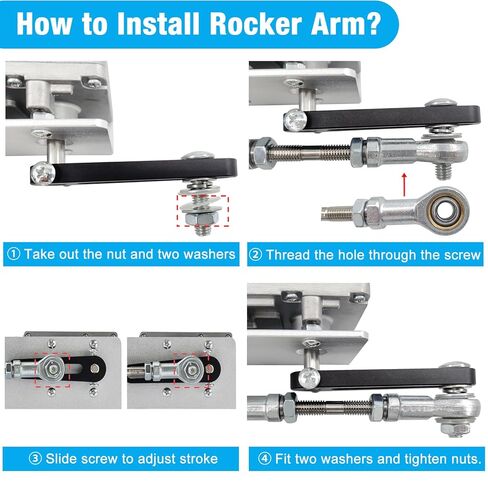 How to Install Rocker Arm?

① Take out the nut and two washers

② Thread the hole through the screw

③ Slide screw to adjust stroke

④ Fit two washers and tighten nuts.