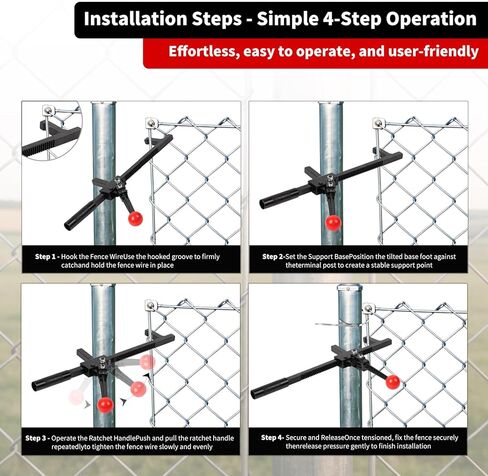 Installation Steps - Simple 4-Step Operation

Effortless, easy to operate, and user-friendly

Step 1 - Hook the Fence WireUse the hooked groove to firmly catchand hold the fence wire in place

Step 2-Set the Support BasePosition the tilted base foot against theterminal post to create a stable support point

Step 3 - Operate the Ratchet HandlePush and pull the ratchet handle repeatedlyto tighten the fence wire slowly and evenly

Step 4- Secure and ReleaseOnce tensioned, fix the fence securely thenrelease pressure gently to finish installation