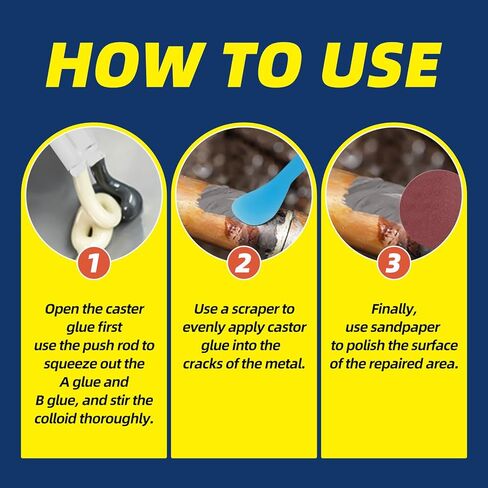 HOW TO USE

1

Open the caster glue first use the push rod to squeeze out the A glue and B glue, and stir the colloid thoroughly.

2

Use a scraper to evenly apply castor glue into the cracks of the metal.

3

Finally, use sandpaper to polish the surface of the repaired area.