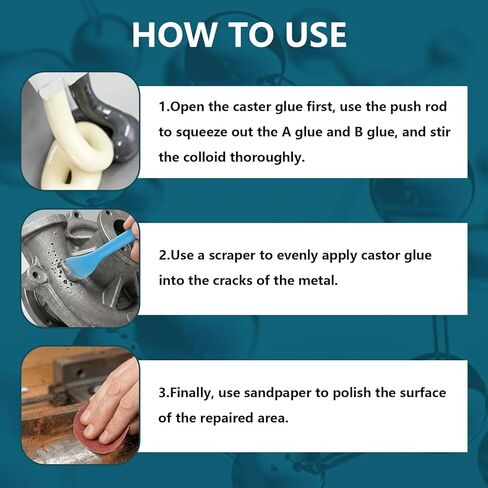 HOW TO USE

1.Open the caster glue first, use the push rod to squeeze out the A glue and B glue, and stir the colloid thoroughly.

2.Use a scraper to evenly apply castor glue into the cracks of the metal.

3.Finally, use sandpaper to polish the surface of the repaired area.