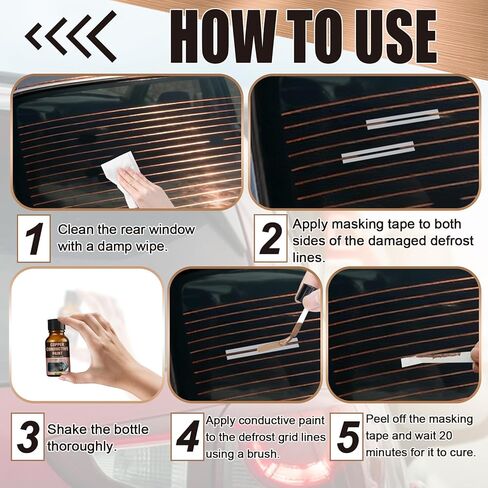 HOW TO USE

1 Clean the rear window with a damp wipe.

2 Apply masking tape to both sides of the damaged defrost lines.

COPPER CONDUCTIVE PAINT

3 Shake the bottle thoroughly.

4 Apply conductive paint to the defrost grid lines using a brush.

5 Peel off the masking tape and wait 20 minutes for it to cure.