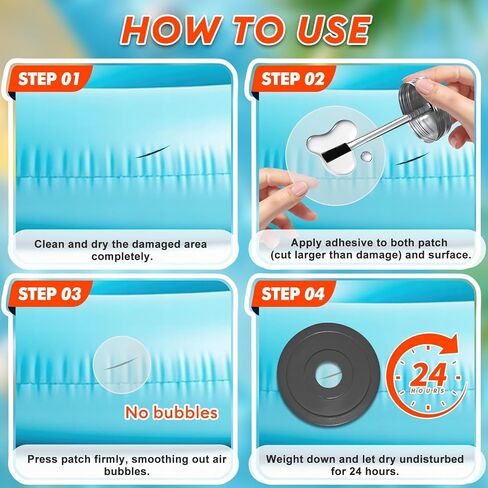 HOW TO USE

STEP 01

Clean and dry the damaged area completely.

STEP 02

Apply adhesive to both patch (cut larger than damage) and surface.

STEP 03

No bubbles

Press patch firmly, smoothing out air bubbles.

STEP 04

24 HOURS

Weight down and let dry undisturbed for 24 hours.