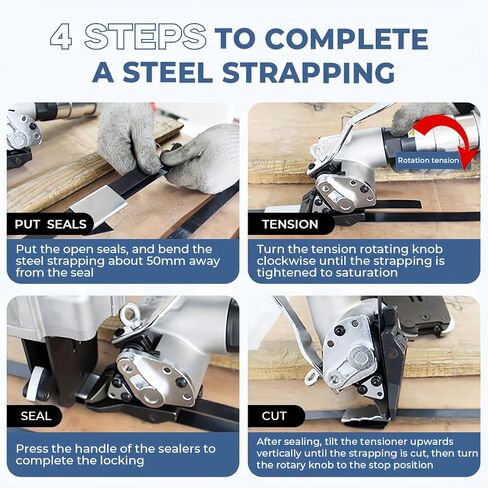 4 STEPS TO COMPLETE A STEEL STRAPPING

PUT SEALS

Put the open seals, and bend the steel strapping about 50mm away from the seal

Rotation tension

TENSION

Turn the tension rotating knob clockwise until the strapping is tightened to saturation

SEAL

Press the handle of the sealers to complete the locking

CUT

After sealing, tilt the tensioner upwards vertically until the strapping is cut, then turn the rotary knob to the stop position